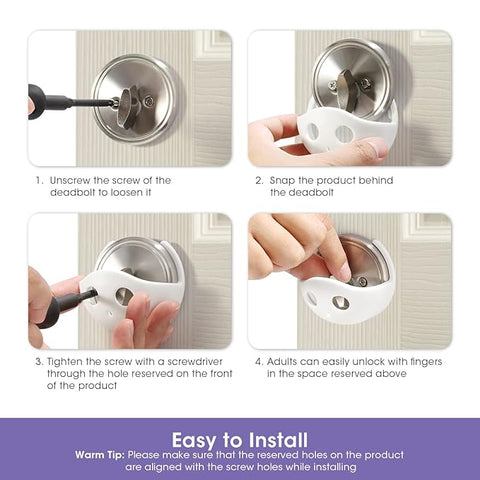 1. Unscrew the screw of the deadbolt to loosen it

2. Snap the product behind the deadbolt

3. Tighten the screw with a screwdriver through the hole reserved on the front of the product

4. Adults can easily unlock with fingers in the space reserved above

Easy to Install

Warm Tip: Please make sure that the reserved holes on the product are aligned with the screw holes while installing