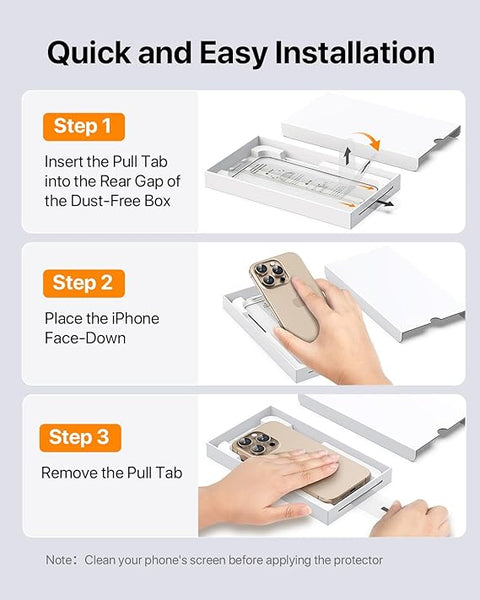 Quick and Easy Installation

Step 1

Insert the Pull Tab into the Rear Gap of the Dust-Free Box

Step 2

Place the iPhone Face-Down

Step 3

Remove the Pull Tab

Note: Clean your phone's screen before applying the protector