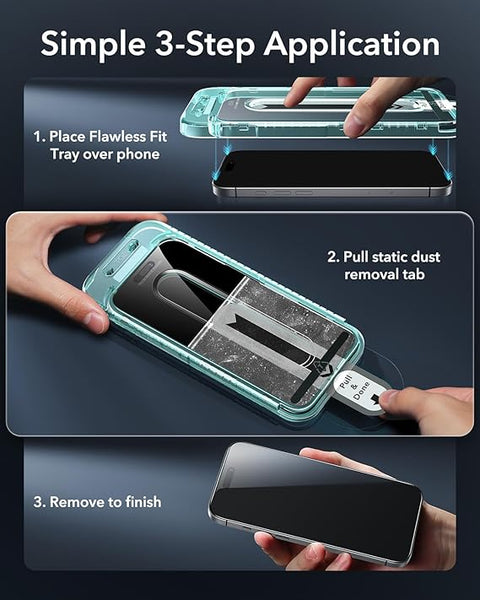 Simple 3-Step Application

1. Place Flawless Fit Tray over phone

2. Pull static dust removal tab

Pull & Done

3. Remove to finish